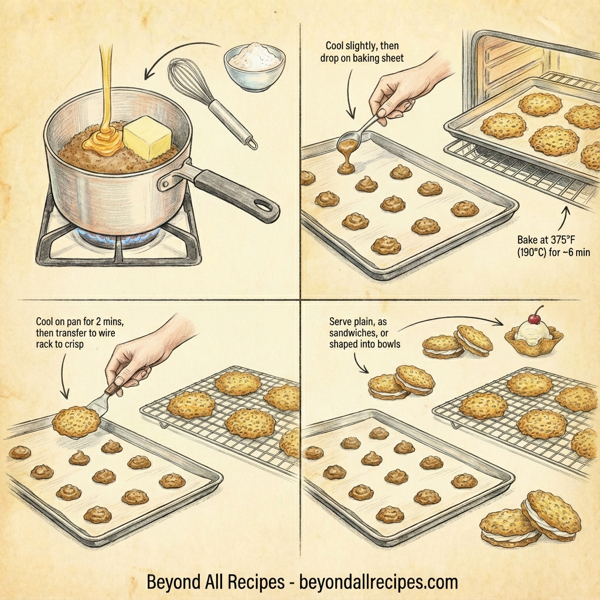 Cool slightly, then drop on baking sheet

Bake at 375°F (190°C) for ~6 min

Cool on pan for 2 mins, then transfer to wire rack to crisp

Serve plain, as sandwiches, or shaped into bowls

Beyond All Recipes - beyondallrecipes.com