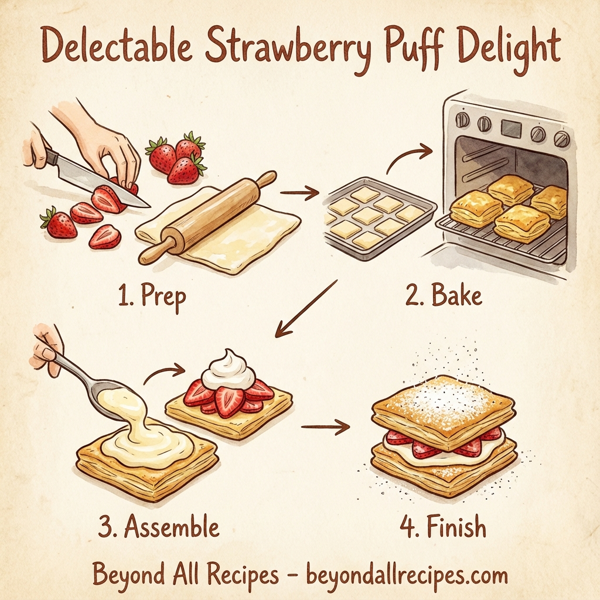 Delectable Strawberry Puff Delight

1. Prep

2. Bake

3. Assemble

4. Finish

Beyond All Recipes – beyondallrecipes.com