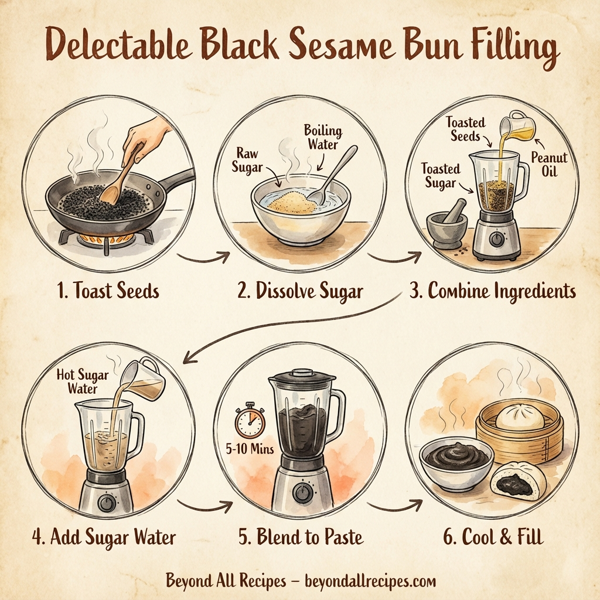 Delectable Black Sesame Bun Filling

1. Toast Seeds

Raw Sugar

Boiling Water

2. Dissolve Sugar

Toasted Seeds

Peanut Oil

Toasted Sugar

3. Combine Ingredients

Hot Sugar Water

4. Add Sugar Water

5-10 Mins

5. Blend to Paste

6. Cool & Fill

Beyond All Recipes – beyondallrecipes.com