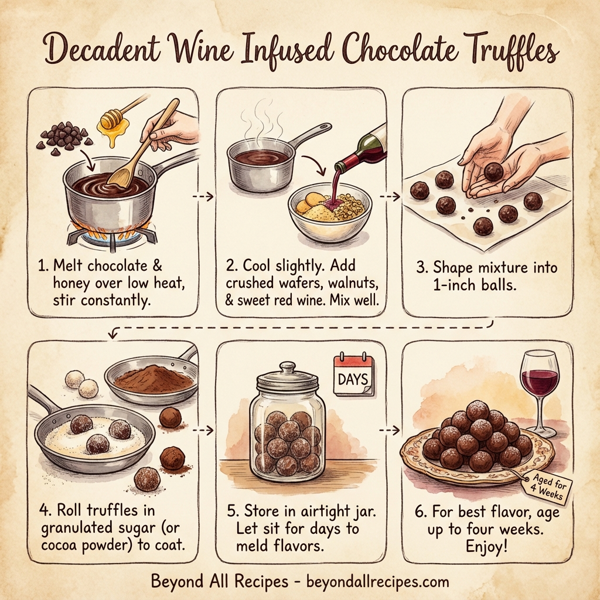 Decadent Wine Infused Chocolate Truffles

1. Melt chocolate & honey over low heat, stir constantly.

2. Cool slightly. Add crushed wafers, walnuts, & sweet red wine. Mix well.

3. Shape mixture into 1-inch balls.

4. Roll truffles in granulated sugar (or cocoa powder) to coat.

DAYS

5. Store in airtight jar. Let sit for days to meld flavors.

Aged for 4 Weeks

6. For best flavor, age up to four weeks. Enjoy!

Beyond All Recipes - beyondallrecipes.com