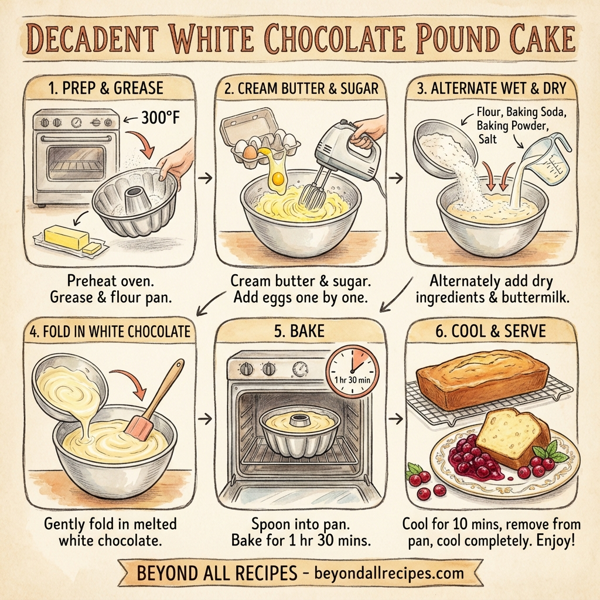 DECADENT WHITE CHOCOLATE POUND CAKE

1. PREP & GREASE

300°F

Preheat oven. Grease & flour pan.

2. CREAM BUTTER & SUGAR

Cream butter & sugar. Add eggs one by one.

3. ALTERNATE WET & DRY

Flour, Baking Soda, Baking Powder, Salt

Alternately add dry ingredients & buttermilk.

4. FOLD IN WHITE CHOCOLATE

Gently fold in melted white chocolate.

5. BAKE

1 hr 30 min

Spoon into pan. Bake for 1 hr 30 mins.

6. COOL & SERVE

Cool for 10 mins, remove from pan, cool completely. Enjoy!

BEYOND ALL RECIPES - beyondallrecipes.com