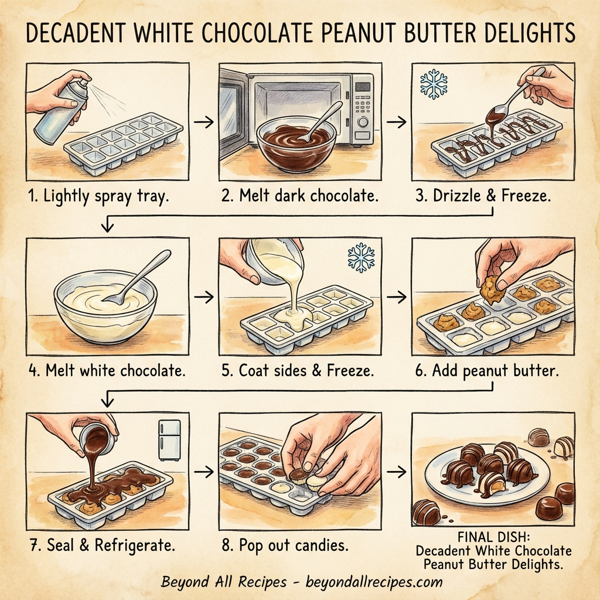 DECADENT WHITE CHOCOLATE PEANUT BUTTER DELIGHTS

1. Lightly spray tray.

2. Melt dark chocolate.

3. Drizzle & Freeze.

4. Melt white chocolate.

5. Coat sides & Freeze.

6. Add peanut butter.

7. Seal & Refrigerate.

8. Pop out candies.

FINAL DISH:
Decadent White Chocolate Peanut Butter Delights.

Beyond All Recipes - beyondallrecipes.com