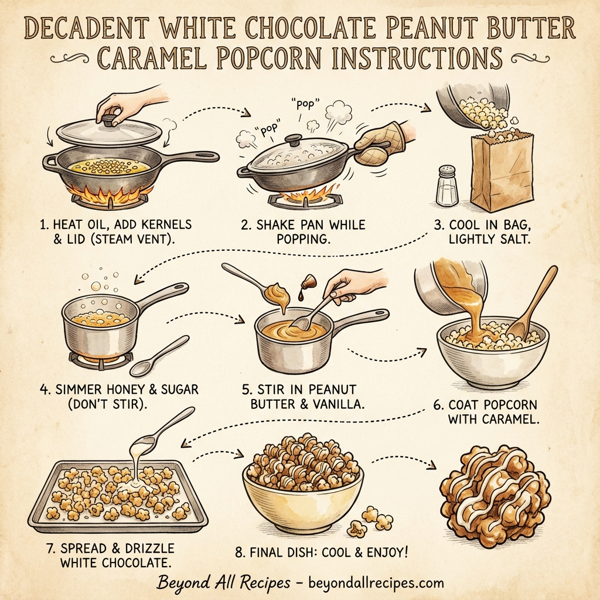 DECADENT WHITE CHOCOLATE PEANUT BUTTER CARAMEL POPCORN INSTRUCTIONS

"pop"

"pop"

1. HEAT OIL, ADD KERNELS & LID (STEAM VENT).

2. SHAKE PAN WHILE POPPING.

3. COOL IN BAG, LIGHTLY SALT.

4. SIMMER HONEY & SUGAR (DON'T STIR).

5. STIR IN PEANUT BUTTER & VANILLA.

6. COAT POPCORN WITH CARAMEL.

7. SPREAD & DRIZZLE WHITE CHOCOLATE.

8. FINAL DISH: COOL & ENJOY!

Beyond All Recipes – beyondallrecipes.com