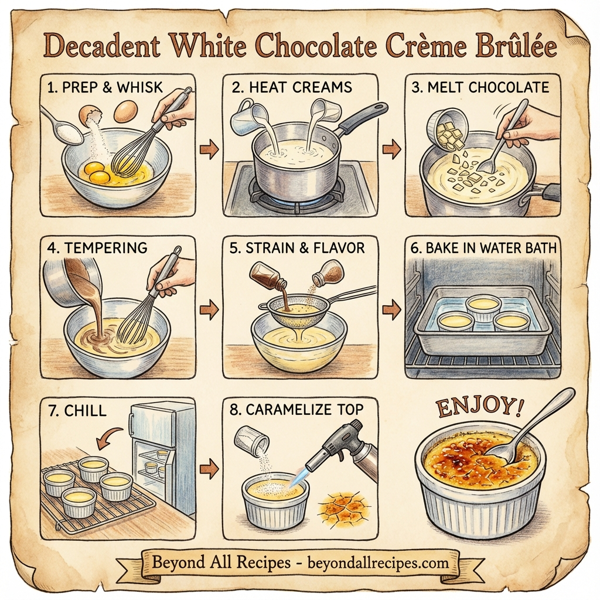 Decadent White Chocolate Crème Brûlée

1. PREP & WHISK

2. HEAT CREAMS

3. MELT CHOCOLATE

4. TEMPERING

5. STRAIN & FLAVOR

6. BAKE IN WATER BATH

7. CHILL

8. CARAMELIZE TOP

ENJOY!

Beyond All Recipes - beyondallrecipes.com