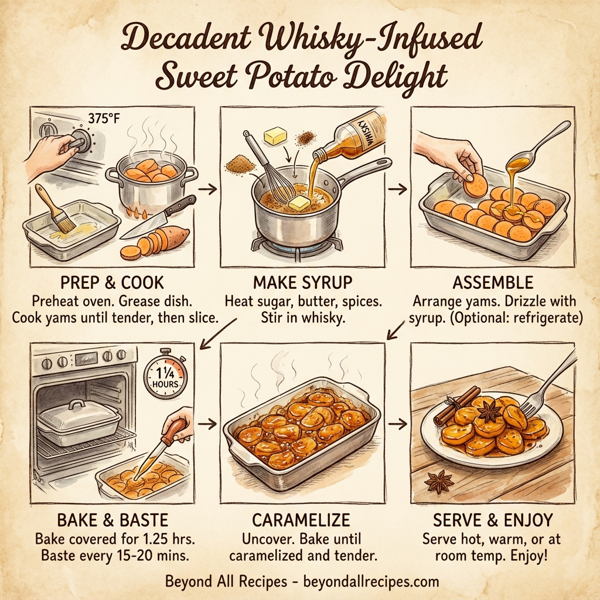 Decadent Whisky-Infused Sweet Potato Delight

375°F

WHISKY

PREP & COOK
Preheat oven. Grease dish. Cook yams until tender, then slice.

MAKE SYRUP
Heat sugar, butter, spices. Stir in whisky.

ASSEMBLE
Arrange yams. Drizzle with syrup. (Optional: refrigerate)

1¼ HOURS

BAKE & BASTE
Bake covered for 1.25 hrs. Baste every 15-20 mins.

CARAMELIZE
Uncover. Bake until caramelized and tender.

SERVE & ENJOY
Serve hot, warm, or at room temp. Enjoy!

Beyond All Recipes - beyondallrecipes.com