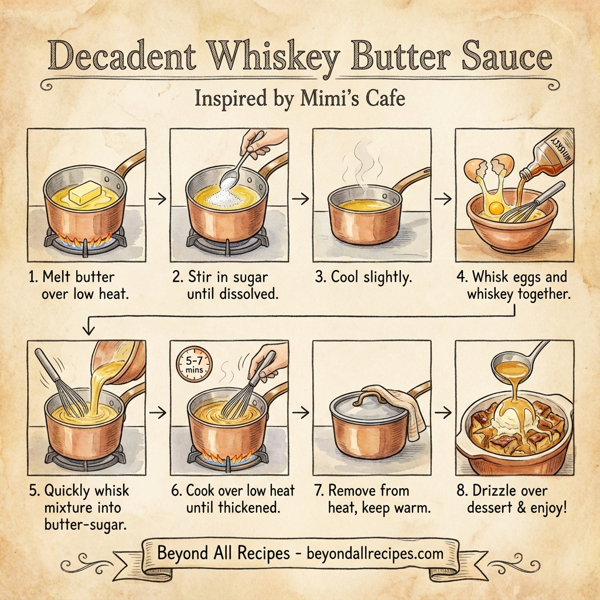 Decadent Whiskey Butter Sauce

Inspired by Mimi's Cafe

WHISKY

1. Melt butter over low heat.

2. Stir in sugar until dissolved.

3. Cool slightly.

4. Whisk eggs and whiskey together.

5-7 mins

5. Quickly whisk mixture into butter-sugar.

6. Cook over low heat until thickened.

7. Remove from heat, keep warm.

8. Drizzle over dessert & enjoy!

Beyond All Recipes - beyondallrecipes.com