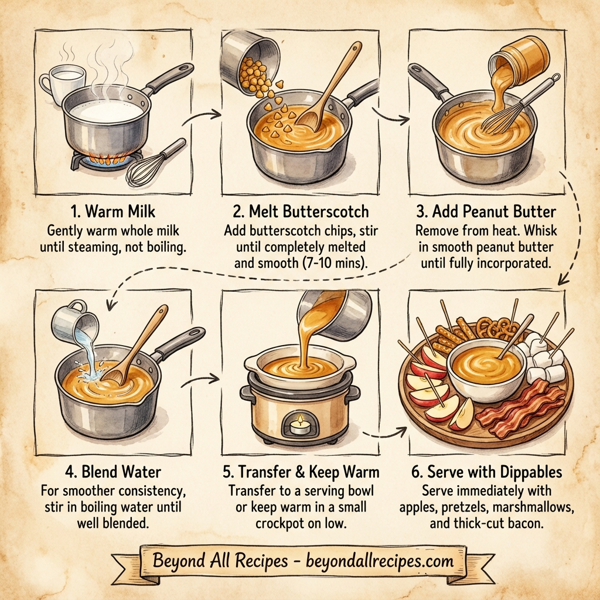 1. Warm Milk
Gently warm whole milk until steaming, not boiling.

2. Melt Butterscotch
Add butterscotch chips, stir until completely melted and smooth (7-10 mins).

3. Add Peanut Butter
Remove from heat. Whisk in smooth peanut butter until fully incorporated.

4. Blend Water
For smoother consistency, stir in boiling water until well blended.

5. Transfer & Keep Warm
Transfer to a serving bowl or keep warm in a small crockpot on low.

6. Serve with Dippables
Serve immediately with apples, pretzels, marshmallows, and thick-cut bacon.

Beyond All Recipes - beyondallrecipes.com