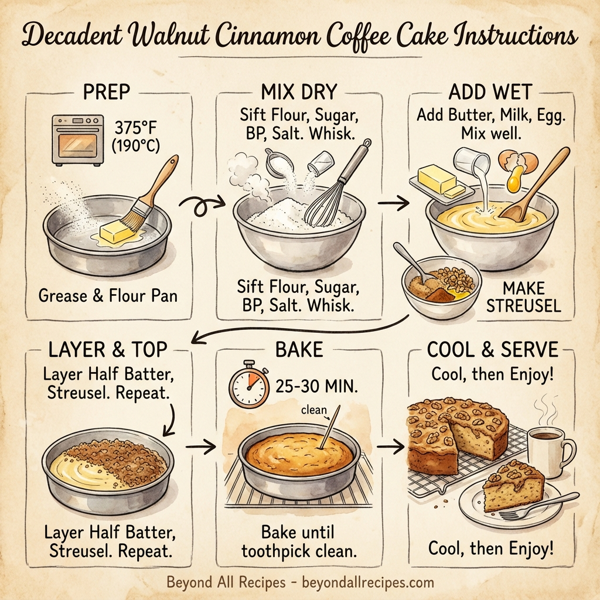 Decadent Walnut Cinnamon Coffee Cake Instructions

PREP

375°F (190°C)

Grease & Flour Pan

MIX DRY

Sift Flour, Sugar, BP, Salt. Whisk.

Sift Flour, Sugar, BP, Salt. Whisk.

ADD WET

Add Butter, Milk, Egg. Mix well.

MAKE STREUSEL

LAYER & TOP

Layer Half Batter, Streusel. Repeat.

Layer Half Batter, Streusel. Repeat.

BAKE

25-30 MIN.

clean

Bake until toothpick clean.

COOL & SERVE

Cool, then Enjoy!

Cool, then Enjoy!

Beyond All Recipes - beyondallrecipes.com