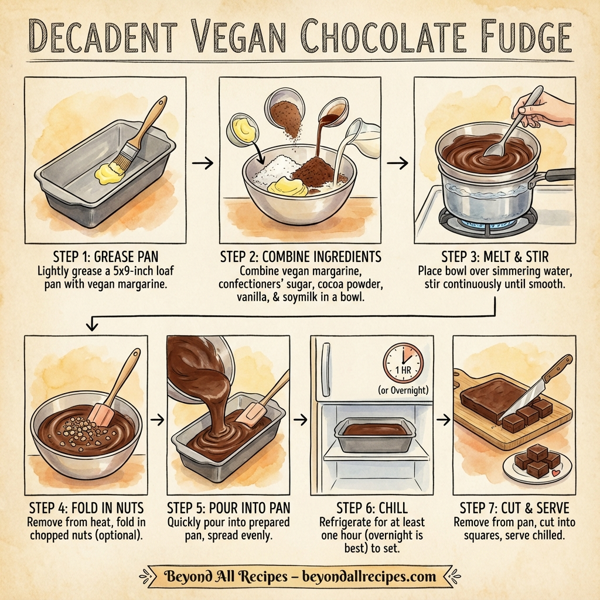 DECADENT VEGAN CHOCOLATE FUDGE

STEP 1: GREASE PAN
Lightly grease a 5x9-inch loaf pan with vegan margarine.

STEP 2: COMBINE INGREDIENTS
Combine vegan margarine, confectioners' sugar, cocoa powder, vanilla, & soymilk in a bowl.

STEP 3: MELT & STIR
Place bowl over simmering water, stir continuously until smooth.

STEP 4: FOLD IN NUTS
Remove from heat, fold in chopped nuts (optional).

STEP 5: POUR INTO PAN
Quickly pour into prepared pan, spread evenly.

1 HR
(or Overnight)

STEP 6: CHILL
Refrigerate for at least one hour (overnight is best) to set.

STEP 7: CUT & SERVE
Remove from pan, cut into squares, serve chilled.

Beyond All Recipes – beyondallrecipes.com