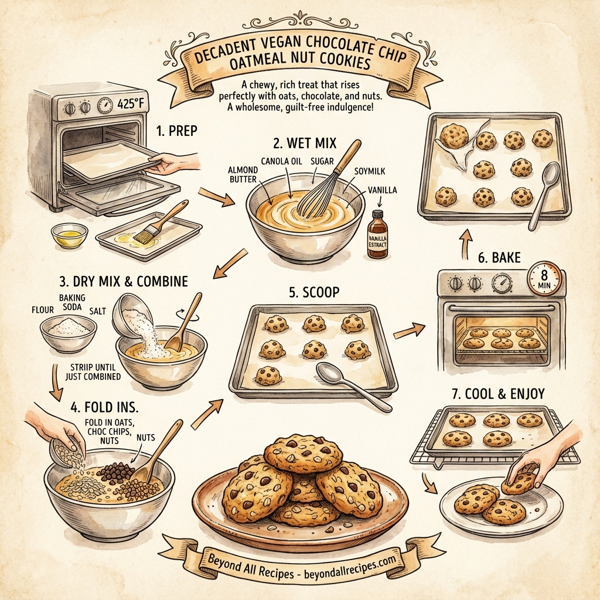 DECADENT VEGAN CHOCOLATE CHIP OATMEAL NUT COOKIES

A chewy, rich treat that rises perfectly with oats, chocolate, and nuts. A wholesome, guilt-free indulgence!

425°F

1. PREP

2. WET MIX

ALMOND BUTTER

CANOLA OIL

SUGAR

SOYMILK

VANILLA

VANILLA EXTRACT

3. DRY MIX & COMBINE

FLOUR

BAKING SODA

SALT

STRIIP UNTIL JUST COMBINED

4. FOLD INS.

FOLD IN OATS, CHOC CHIPS, NUTS

NUTS

5. SCOOP

6. BAKE

8 MIN

7. COOL & ENJOY

Beyond All Recipes - beyondallrecipes.com