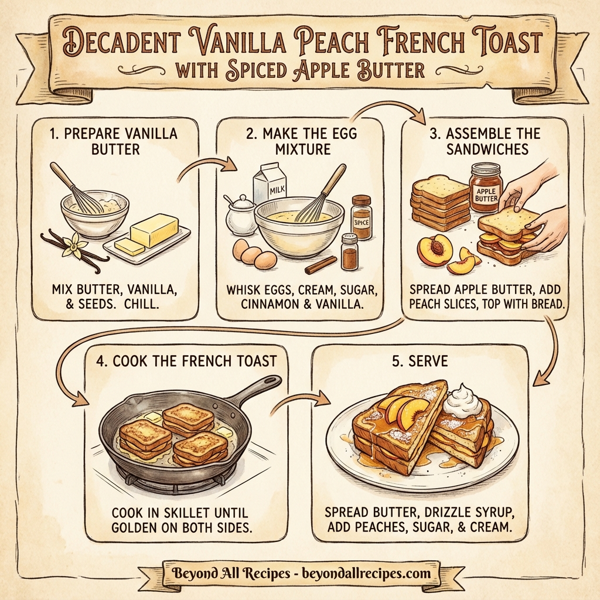 DECADENT VANILLA PEACH FRENCH TOAST
WITH SPICED APPLE BUTTER

1. PREPARE VANILLA BUTTER

MIX BUTTER, VANILLA, & SEEDS. CHILL.

2. MAKE THE EGG MIXTURE

MILK

SPICE

WHISK EGGS, CREAM, SUGAR, CINNAMON & VANILLA.

3. ASSEMBLE THE SANDWICHES

APPLE BUTTER

SPREAD APPLE BUTTER, ADD PEACH SLICES, TOP WITH BREAD.

4. COOK THE FRENCH TOAST

COOK IN SKILLET UNTIL GOLDEN ON BOTH SIDES.

5. SERVE

SPREAD BUTTER, DRIZZLE SYRUP, ADD PEACHES, SUGAR, & CREAM.

Beyond All Recipes - beyondallrecipes.com