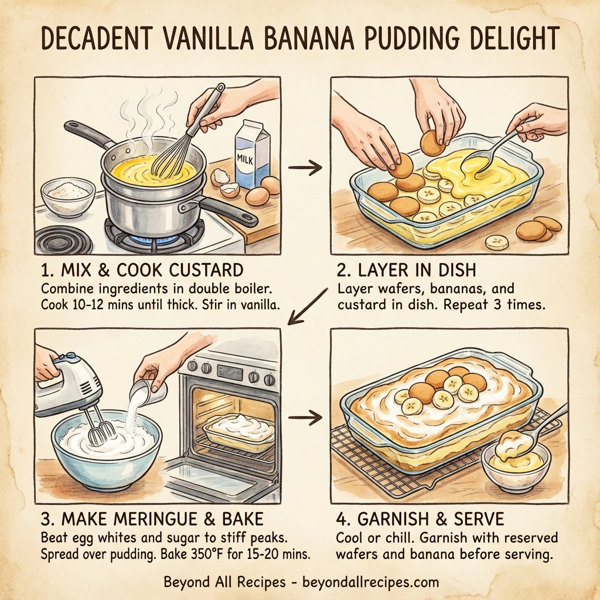 DECADENT VANILLA BANANA PUDDING DELIGHT

MILK

1. MIX & COOK CUSTARD
Combine ingredients in double boiler. Cook 10-12 mins until thick. Stir in vanilla.

2. LAYER IN DISH
Layer wafers, bananas, and custard in dish. Repeat 3 times.

3. MAKE MERINGUE & BAKE
Beat egg whites and sugar to stiff peaks. Spread over pudding. Bake 350°F for 15-20 mins.

4. GARNISH & SERVE
Cool or chill. Garnish with reserved wafers and banana before serving.

Beyond All Recipes - beyondallrecipes.com