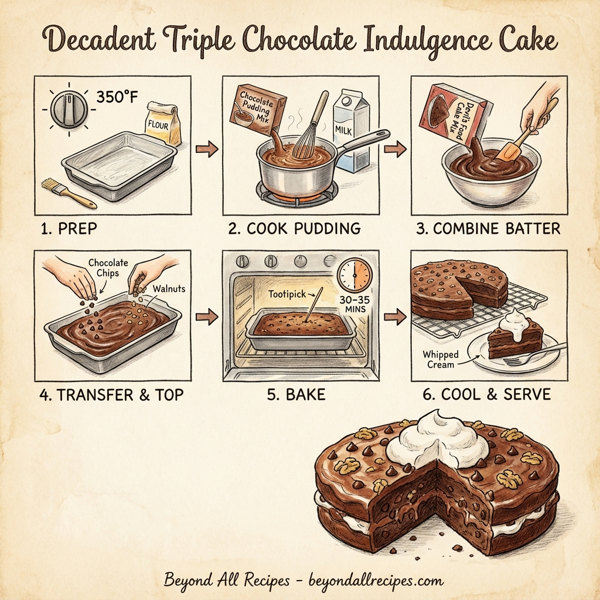 Decadent Triple Chocolate Indulgence Cake

350°F

FLOUR

1. PREP

Chocolste Pudding Mix

MILK

2. COOK PUDDING

Devil's Food Cake Mix

3. COMBINE BATTER

Chocolate Chips

Walnuts

4. TRANSFER & TOP

Tootipick

30-35 MINS

5. BAKE

Whipped Cream

6. COOL & SERVE

Beyond All Recipes - beyondallrecipes.com