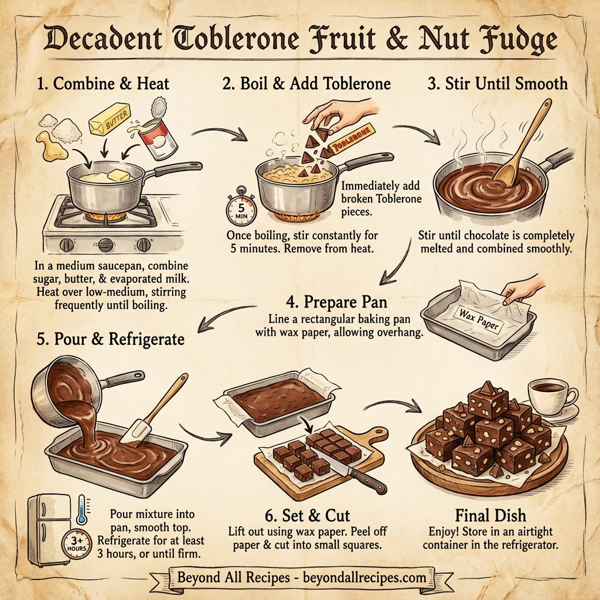 Decadent Toblerone Fruit & Nut Fudge

1. Combine & Heat

BUTTER

In a medium saucepan, combine sugar, butter, & evaporated milk. Heat over low-medium, stirring frequently until boiling.

2. Boil & Add Toblerone

TOBLERONE

5 MIN

Immediately add broken Toblerone pieces.

Once boiling, stir constantly for 5 minutes. Remove from heat.

3. Stir Until Smooth

Stir until chocolate is completely melted and combined smoothly.

4. Prepare Pan

Line a rectangular baking pan with wax paper, allowing overhang.

Wax Paper

5. Pour & Refrigerate

3+ HOURS

Pour mixture into pan, smooth top. Refrigerate for at least 3 hours, or until firm.

6. Set & Cut

Lift out using wax paper. Peel off paper & cut into small squares.

Final Dish

Enjoy! Store in an airtight container in the refrigerator.

Beyond All Recipes - beyondallrecipes.com