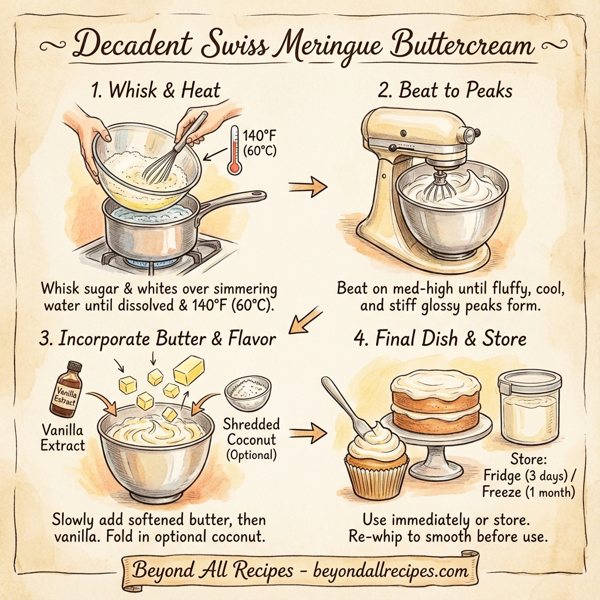 Decadent Swiss Meringue Buttercream

1. Whisk & Heat

140°F (60°C)

Whisk sugar & whites over simmering water until dissolved & 140°F (60°C).

2. Beat to Peaks

Beat on med-high until fluffy, cool, and stiff glossy peaks form.

3. Incorporate Butter & Flavor

Vanilla Extract

Vanilla Extract

Shredded Coconut (Optional)

Slowly add softened butter, then vanilla. Fold in optional coconut.

4. Final Dish & Store

Store: Fridge (3 days) / Freeze (1 month)

Use immediately or store. Re-whip to smooth before use.

Beyond All Recipes - beyondallrecipes.com