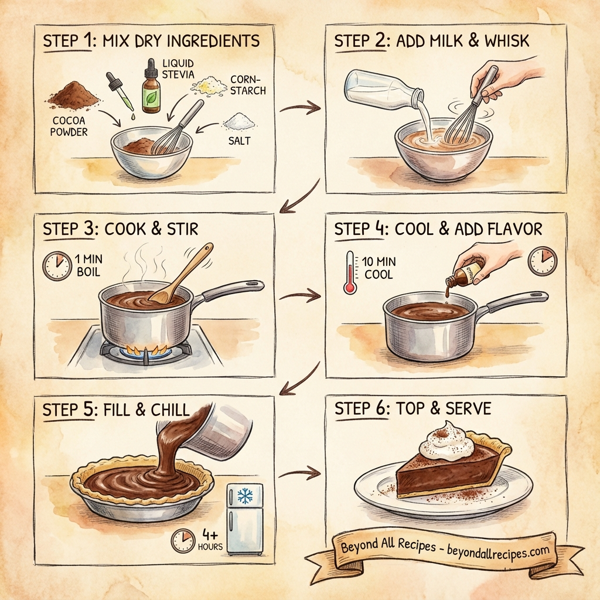 STEP 1: MIX DRY INGREDIENTS

LIQUID STEVIA

CORN-STARCH

COCOA POWDER

SALT

STEP 2: ADD MILK & WHISK

STEP 3: COOK & STIR

1 MIN BOIL

STEP 4: COOL & ADD FLAVOR

10 MIN COOL

STEP 5: FILL & CHILL

4+ HOURS

STEP 6: TOP & SERVE

Beyond All Recipes - beyondallrecipes.com