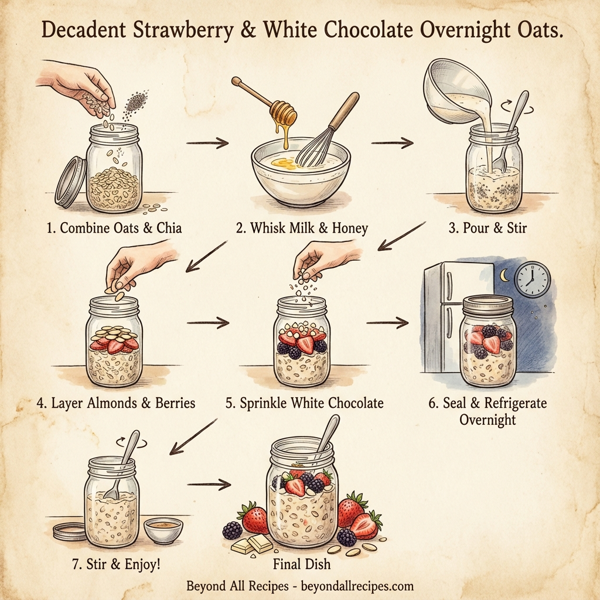 Decadent Strawberry & White Chocolate Overnight Oats.

1. Combine Oats & Chia

2. Whisk Milk & Honey

3. Pour & Stir

4. Layer Almonds & Berries

5. Sprinkle White Chocolate

6. Seal & Refrigerate Overnight

7. Stir & Enjoy!

Final Dish

Beyond All Recipes - beyondallrecipes.com