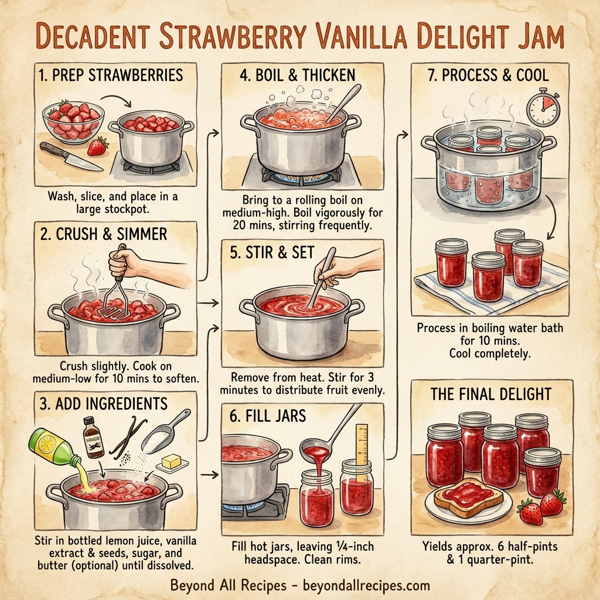 DECADENT STRAWBERRY VANILLA DELIGHT JAM

1. PREP STRAWBERRIES

Wash, slice, and place in a large stockpot.

2. CRUSH & SIMMER

Crush slightly. Cook on medium-low for 10 mins to soften.

3. ADD INGREDIENTS

Stir in bottled lemon juice, vanilla extract & seeds, sugar, and butter (optional) until dissolved.

4. BOIL & THICKEN

Bring to a rolling boil on medium-high. Boil vigorously for 20 mins, stirring frequently.

5. STIR & SET

Remove from heat. Stir for 3 minutes to distribute fruit evenly.

6. FILL JARS

Fill hot jars, leaving ¼-inch headspace. Clean rims.

7. PROCESS & COOL

Process in boiling water bath for 10 mins. Cool completely.

THE FINAL DELIGHT

Yields approx. 6 half-pints & 1 quarter-pint.

Beyond All Recipes - beyondallrecipes.com