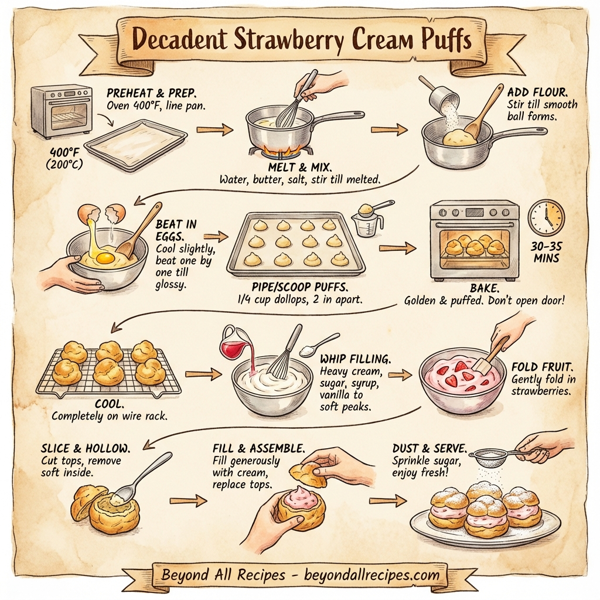 Decadent Strawberry Cream Puffs

PREHEAT & PREP.
Oven 400°F, line pan.

400°F
(200°C)

MELT & MIX.
Water, butter, salt, stir till melted.

ADD FLOUR.
Stir till smooth ball forms.

BEAT IN EGGS.
Cool slightly, beat one by one till glossy.

PIPE/SCOOP PUFFS.
1/4 cup dollops, 2 in apart.

30-35 MINS

BAKE.
Golden & puffed. Don't open door!

COOL.
Completely on wire rack.

WHIP FILLING.
Heavy cream, sugar, syrup, vanilla to soft peaks.

FOLD FRUIT.
Gently fold in strawberries.

SLICE & HOLLOW.
Cut tops, remove soft inside.

FILL & ASSEMBLE.
Fill generously with cream, replace tops.

DUST & SERVE.
Sprinkle sugar, enjoy fresh!

Beyond All Recipes - beyondallrecipes.com