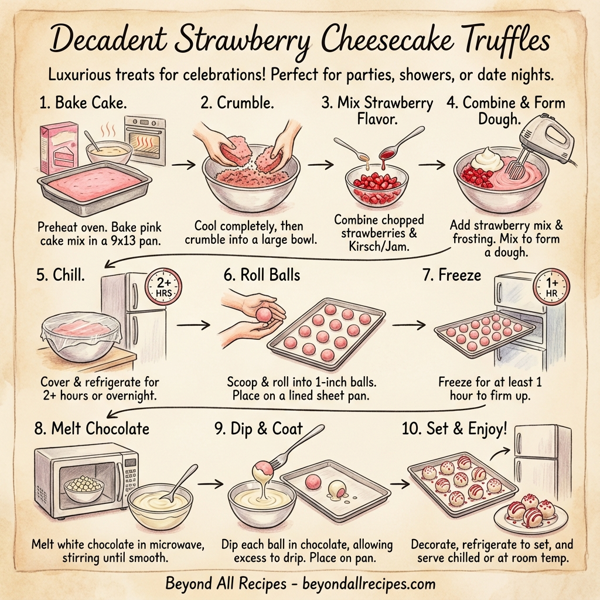 Decadent Strawberry Cheesecake Truffles

Luxurious treats for celebrations! Perfect for parties, showers, or date nights.

1. Bake Cake.

Preheat oven. Bake pink cake mix in a 9x13 pan.

2. Crumble.

Cool completely, then crumble into a large bowl.

3. Mix Strawberry Flavor.

Combine chopped strawberries & Kirsch/Jam.

4. Combine & Form Dough.

Add strawberry mix & frosting. Mix to form a dough.

5. Chill.

2+ HRS

Cover & refrigerate for 2+ hours or overnight.

6. Roll Balls

Scoop & roll into 1-inch balls. Place on a lined sheet pan.

7. Freeze

1+ HR

Freeze for at least 1 hour to firm up.

8. Melt Chocolate

Melt white chocolate in microwave, stirring until smooth.

9. Dip & Coat

Dip each ball in chocolate, allowing excess to drip. Place on pan.

10. Set & Enjoy!

Decorate, refrigerate to set, and serve chilled or at room temp.

Beyond All Recipes - beyondallrecipes.com