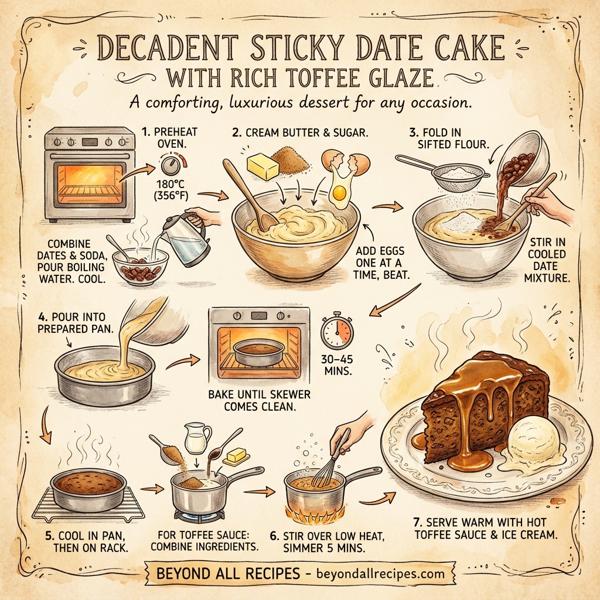 DECADENT STICKY DATE CAKE
WITH RICH TOFFEE GLAZE
A comforting, luxurious dessert for any occasion.

1. PREHEAT OVEN.
180°C (356°F)

COMBINE DATES & SODA, POUR BOILING WATER. COOL.

2. CREAM BUTTER & SUGAR.

ADD EGGS ONE AT A TIME, BEAT.

3. FOLD IN SIFTED FLOUR.

STIR IN COOLED DATE MIXTURE.

4. POUR INTO PREPARED PAN.

BAKE UNTIL SKEWER COMES CLEAN.

30–45 MINS.

5. COOL IN PAN, THEN ON RACK.

FOR TOFFEE SAUCE: COMBINE INGREDIENTS.

6. STIR OVER LOW HEAT, SIMMER 5 MINS.

7. SERVE WARM WITH HOT TOFFEE SAUCE & ICE CREAM.

BEYOND ALL RECIPES - beyondallrecipes.com