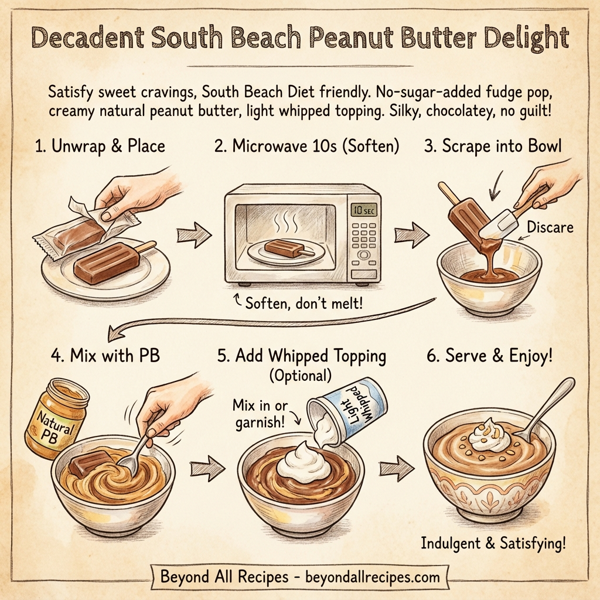 Decadent South Beach Peanut Butter Delight

Satisfy sweet cravings, South Beach Diet friendly. No-sugar-added fudge pop, creamy natural peanut butter, light whipped topping. Silky, chocolatey, no guilt!

1. Unwrap & Place

2. Microwave 10s (Soften)

10 SEC

Soften, don't melt!

3. Scrape into Bowl

Discare

4. Mix with PB

Natural PB

5. Add Whipped Topping (Optional)

Mix in or garnish!

Light Whipped

6. Serve & Enjoy!

Indulgent & Satisfying!

Beyond All Recipes - beyondallrecipes.com