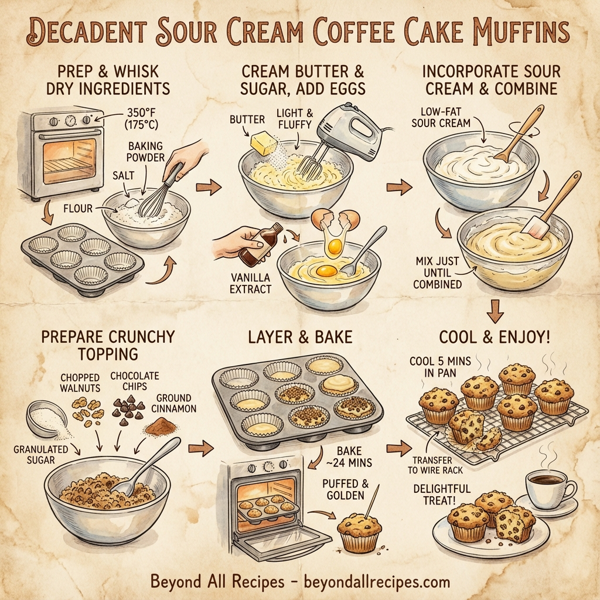 DECADENT SOUR CREAM COFFEE CAKE MUFFINS

PREP & WHISK DRY INGREDIENTS

350°F (175°C)

BAKING POWDER

SALT

FLOUR

CREAM BUTTER & SUGAR, ADD EGGS

BUTTER

LIGHT & FLUFFY

VANILLA EXTRACT

INCORPORATE SOUR CREAM & COMBINE

LOW-FAT SOUR CREAM

MIX JUST UNTIL COMBINED

PREPARE CRUNCHY TOPPING

CHOPPED WALNUTS

CHOCOLATE CHIPS

GROUND CINNAMON

GRANULATED SUGAR

LAYER & BAKE

BAKE ~24 MINS

PUFFED & GOLDEN

COOL & ENJOY!

COOL 5 MINS IN PAN

TRANSFER TO WIRE RACK

DELIGHTFUL TREAT!

Beyond All Recipes - beyondallrecipes.com