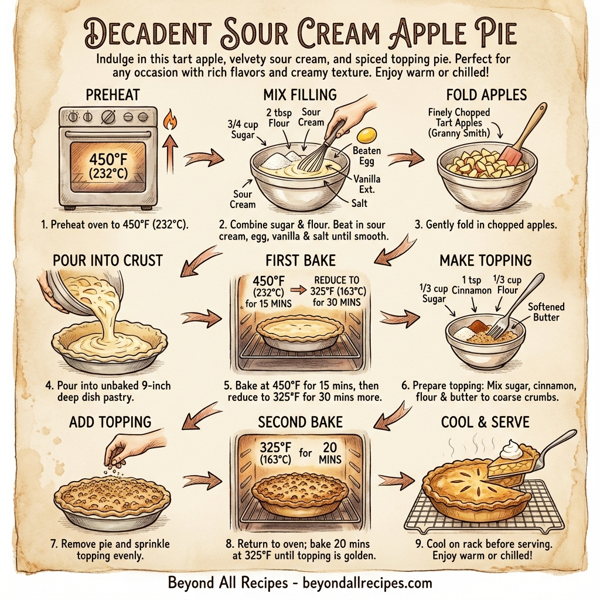 DECADENT SOUR CREAM APPLE PIE

Indulge in this tart apple, velvety sour cream, and spiced topping pie. Perfect for any occasion with rich flavors and creamy texture. Enjoy warm or chilled!

PREHEAT

450°F (232°C)

1. Preheat oven to 450°F (232°C).

MIX FILLING

3/4 cup Sugar

2 tbsp Flour

Sour Cream

Beaten Egg

Vanilla Ext.

Salt

Sour Cream

2. Combine sugar & flour. Beat in sour cream, egg, vanilla & salt until smooth.

FOLD APPLES

Finely Chopped Tart Apples (Granny Smith)

3. Gently fold in chopped apples.

POUR INTO CRUST

4. Pour into unbaked 9-inch deep dish pastry.

FIRST BAKE

450°F (232°C) for 15 MINS

REDUCE TO 325°F (163°C) for 30 MINS

5. Bake at 450°F for 15 mins, then reduce to 325°F for 30 mins more.

MAKE TOPPING

1/3 cup Sugar

1 tsp Cinnamon

1/3 cup Flour

Softened Butter

6. Prepare topping: Mix sugar, cinnamon, flour & butter to coarse crumbs.

ADD TOPPING

7. Remove pie and sprinkle topping evenly.

SECOND BAKE

325°F (163°C) for 20 MINS

8. Return to oven; bake 20 mins at 325°F until topping is golden.

COOL & SERVE

9. Cool on rack before serving. Enjoy warm or chilled!

Beyond All Recipes - beyondallrecipes.com