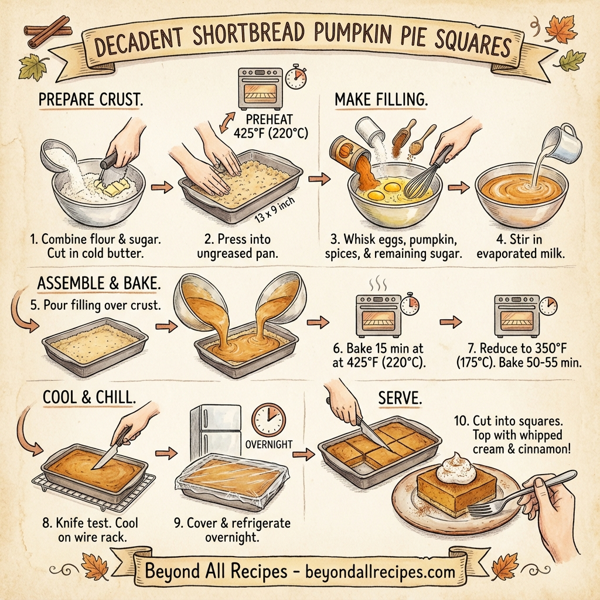 DECADENT SHORTBREAD PUMPKIN PIE SQUARES

PREPARE CRUST.

PREHEAT 425°F (220°C)

13 x 9 inch

1. Combine flour & sugar. Cut in cold butter.

2. Press into ungreased pan.

MAKE FILLING.

3. Whisk eggs, pumpkin, spices, & remaining sugar.

4. Stir in evaporated milk.

ASSEMBLE & BAKE.

5. Pour filling over crust.

6. Bake 15 min at at 425°F (220°C).

7. Reduce to 350°F (175°C). Bake 50-55 min.

COOL & CHILL.

OVERNIGHT

8. Knife test. Cool on wire rack.

9. Cover & refrigerate overnight.

SERVE.

10. Cut into squares. Top with whipped cream & cinnamon!

Beyond All Recipes - beyondallrecipes.com