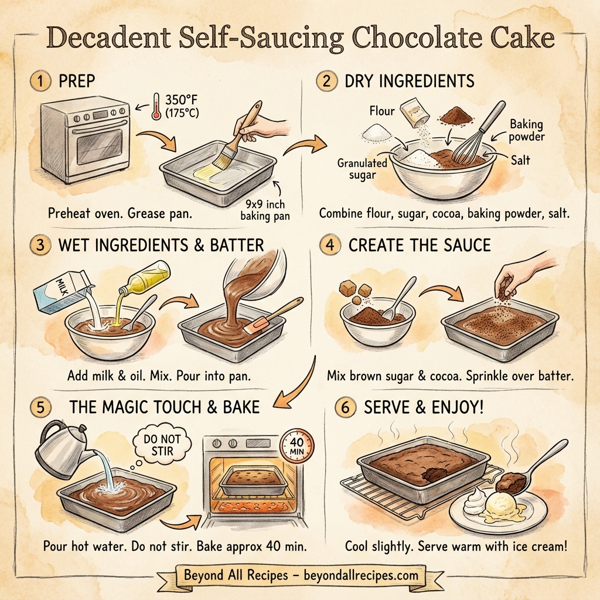 Decadent Self-Saucing Chocolate Cake

1 PREP

350°F (175°C)

9x9 inch baking pan

Preheat oven. Grease pan.

2 DRY INGREDIENTS

Flour

Baking powder

Granulated sugar

Salt

Combine flour, sugar, cocoa, baking powder, salt.

3 WET INGREDIENTS & BATTER

MILK

Add milk & oil. Mix. Pour into pan.

4 CREATE THE SAUCE

Mix brown sugar & cocoa. Sprinkle over batter.

5 THE MAGIC TOUCH & BAKE

DO NOT STIR

40 MIN

Pour hot water. Do not stir. Bake approx 40 min.

6 SERVE & ENJOY!

Cool slightly. Serve warm with ice cream!

Beyond All Recipes – beyondallrecipes.com