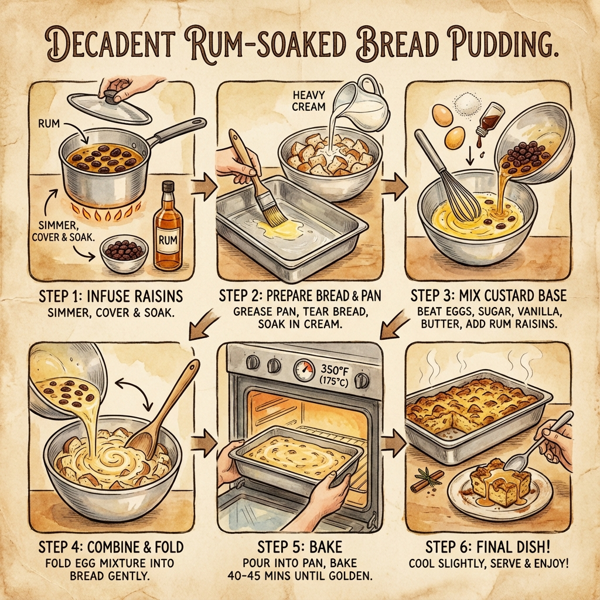 DECADENT RUM-SOAKED BREAD PUDDING.

RUM

SIMMER, COVER & SOAK.

RUM

STEP 1: INFUSE RAISINS
SIMMER, COVER & SOAK.

HEAVY CREAM

STEP 2: PREPARE BREAD & PAN
GREASE PAN, TEAR BREAD, SOAK IN CREAM.

STEP 3: MIX CUSTARD BASE
BEAT EGGS, SUGAR, VANILLA, BUTTER, ADD RUM RAISINS.

STEP 4: COMBINE & FOLD
FOLD EGG MIXTURE INTO BREAD GENTLY.

350°F (175°C)

STEP 5: BAKE
POUR INTO PAN, BAKE 40-45 MINS UNTIL GOLDEN.

STEP 6: FINAL DISH!
COOL SLIGHTLY, SERVE & ENJOY!