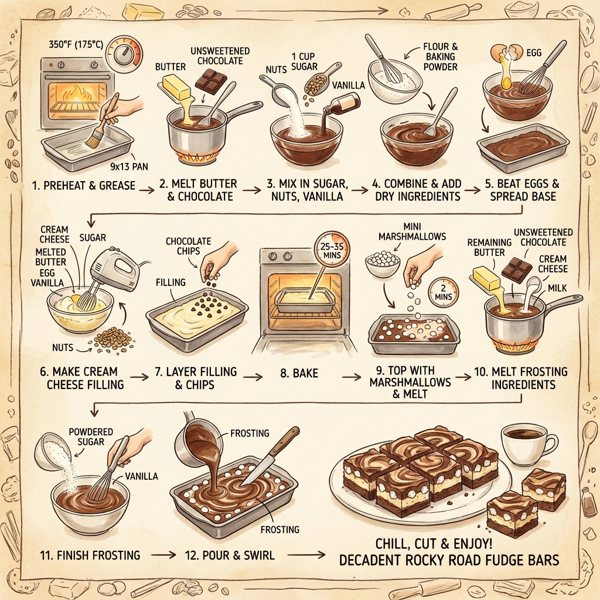 350°F (175°C)

9x13 PAN

1. PREHEAT & GREASE

BUTTER

UNSWEETENED CHOCOLATE

2. MELT BUTTER & CHOCOLATE

NUTS

1 CUP SUGAR

VANILLA

3. MIX IN SUGAR, NUTS, VANILLA

FLOUR & BAKING POWDER

4. COMBINE & ADD DRY INGREDIENTS

EGG

5. BEAT EGGS & SPREAD BASE

CREAM CHEESE

SUGAR

MELTED BUTTER

EGG

VANILLA

NUTS

6. MAKE CREAM CHEESE FILLING

CHOCOLATE CHIPS

FILLING

7. LAYER FILLING & CHIPS

25-35 MINS

8. BAKE

MINI MARSHMALLOWS

2 MINS

9. TOP WITH MARSHMALLOWS & MELT

REMAINING BUTTER

UNSWEETENED CHOCOLATE

CREAM CHEESE

MILK

10. MELT FROSTING INGREDIENTS

POWDERED SUGAR

VANILLA

11. FINISH FROSTING

FROSTING

FROSTING

12. POUR & SWIRL

CHILL, CUT & ENJOY!
DECADENT ROCKY ROAD FUDGE BARS