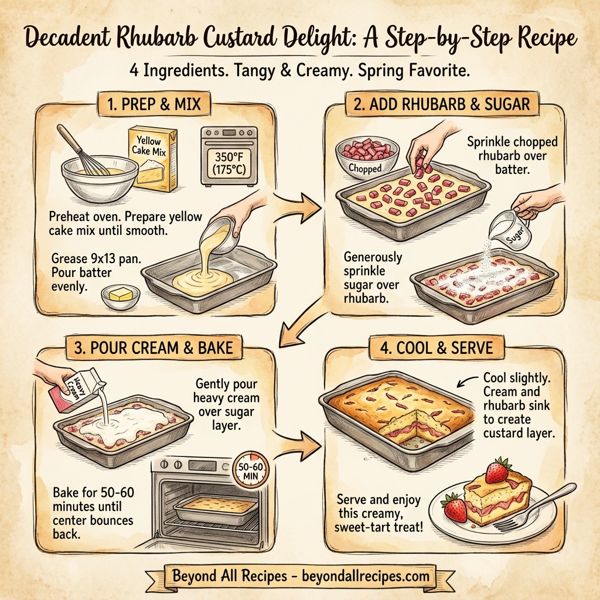 Decadent Rhubarb Custard Delight: A Step-by-Step Recipe

4 Ingredients. Tangy & Creamy. Spring Favorite.

1. PREP & MIX

Yellow Cake Mix

350°F (175°C)

Preheat oven. Prepare yellow cake mix until smooth.

Grease 9x13 pan. Pour batter evenly.

2. ADD RHUBARB & SUGAR

Chopped

Sprinkle chopped rhubarb over batter.

Sugar

Generously sprinkle sugar over rhubarb.

3. POUR CREAM & BAKE

Heavy Cream

Gently pour heavy cream over sugar layer.

50-60 MIN

Bake for 50-60 minutes until center bounces back.

4. COOL & SERVE

Cool slightly. Cream and rhubarb sink to create custard layer.

Serve and enjoy this creamy, sweet-tart treat!

Beyond All Recipes - beyondallrecipes.com