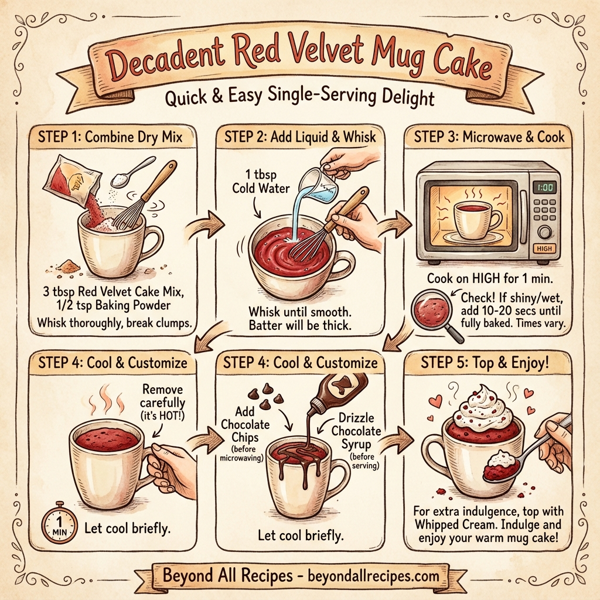 Decadent Red Velvet Mug Cake

Quick & Easy Single-Serving Delight

STEP 1: Combine Dry Mix

3 tbsp Red Velvet Cake Mix, 1/2 tsp Baking Powder

Whisk thoroughly, break clumps.

STEP 2: Add Liquid & Whisk

1 tbsp Cold Water

Whisk until smooth. Batter will be thick.

STEP 3: Microwave & Cook

1:00

HIGH

Cook on HIGH for 1 min.

Check! If shiny/wet, add 10-20 secs until fully baked. Times vary.

STEP 4: Cool & Customize

Remove carefully (it's HOT!)

1 MIN

Let cool briefly.

STEP 4: Cool & Customize

Add Chocolate Chips (before microwaving)

Drizzle Chocolate Syrup (before serving)

Let cool briefly.

STEP 5: Top & Enjoy!

For extra indulgence, top with Whipped Cream. Indulge and enjoy your warm mug cake!

Beyond All Recipes - beyondallrecipes.com