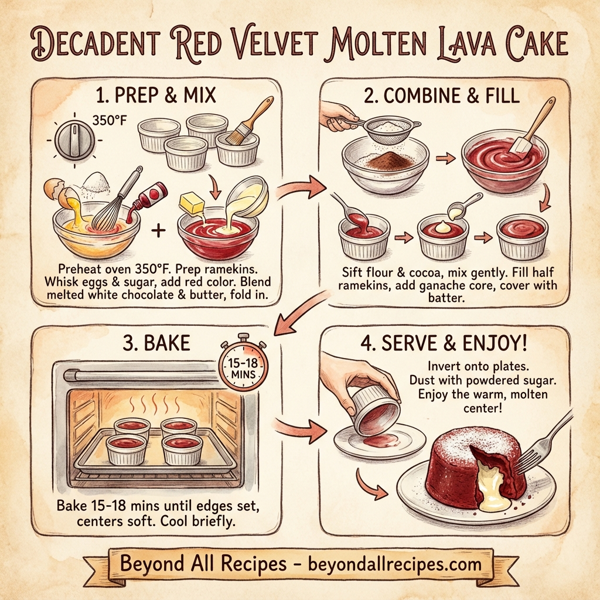 DECADENT RED VELVET MOLTEN LAVA CAKE

1. PREP & MIX

350°F

Preheat oven 350°F. Prep ramekins. Whisk eggs & sugar, add red color. Blend melted white chocolate & butter, fold in.

2. COMBINE & FILL

Sift flour & cocoa, mix gently. Fill half ramekins, add ganache core, cover with batter.

3. BAKE

15-18 MINS

Bake 15-18 mins until edges set, centers soft. Cool briefly.

4. SERVE & ENJOY!

Invert onto plates. Dust with powdered sugar. Enjoy the warm, molten center!

Beyond All Recipes - beyondallrecipes.com