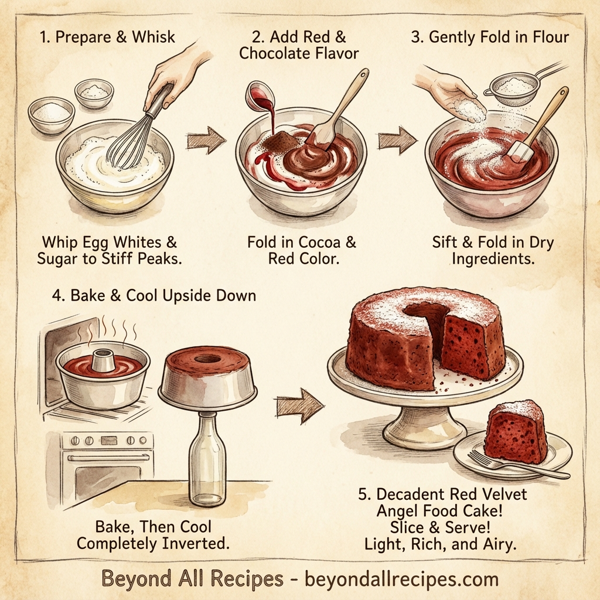 1. Prepare & Whisk

Whip Egg Whites & Sugar to Stiff Peaks.

2. Add Red & Chocolate Flavor

Fold in Cocoa & Red Color.

3. Gently Fold in Flour

Sift & Fold in Dry Ingredients.

4. Bake & Cool Upside Down

Bake, Then Cool Completely Inverted.

5. Decadent Red Velvet Angel Food Cake! Slice & Serve! Light, Rich, and Airy.

Beyond All Recipes - beyondallrecipes.com