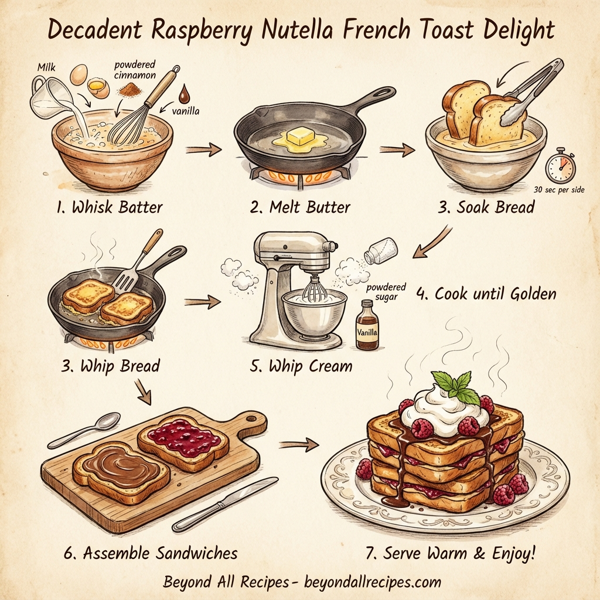 Decadent Raspberry Nutella French Toast Delight

Milk

powdered cinnamon

vanilla

1. Whisk Batter

2. Melt Butter

30 sec per side

3. Soak Bread

powdered sugar

Vanilla

4. Cook until Golden

3. Whip Bread

5. Whip Cream

6. Assemble Sandwiches

7. Serve Warm & Enjoy!

Beyond All Recipes - beyondallrecipes.com