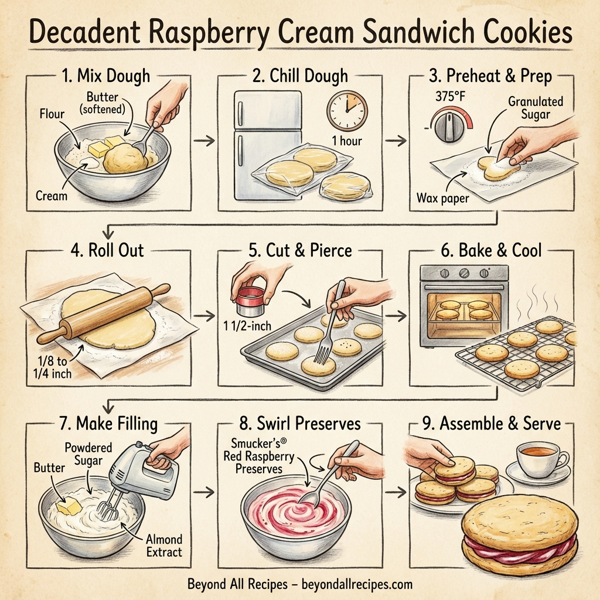 Decadent Raspberry Cream Sandwich Cookies

1. Mix Dough
Flour
Butter (softened)
Cream

2. Chill Dough
1 hour

3. Preheat & Prep
375°F
Granulated Sugar
Wax paper

4. Roll Out
1/8 to 1/4 inch

5. Cut & Pierce
1 1/2-inch

6. Bake & Cool

7. Make Filling
Butter
Powdered Sugar
Almond Extract

8. Swirl Preserves
Smucker's® Red Raspberry Preserves

9. Assemble & Serve

Beyond All Recipes – beyondallrecipes.com