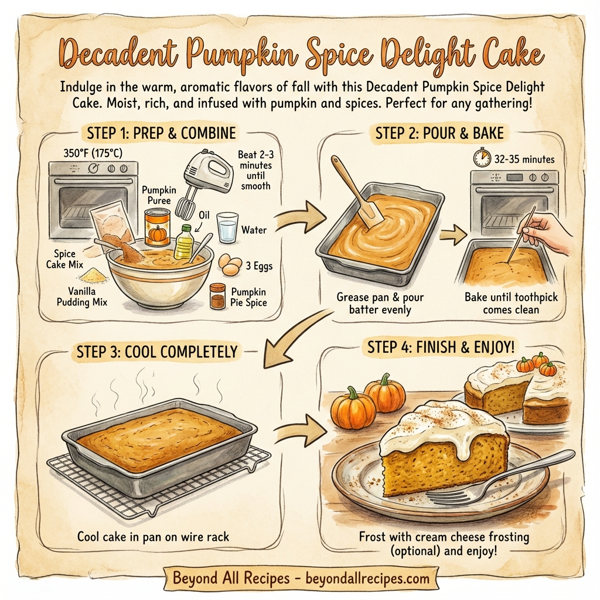 Decadent Pumpkin Spice Delight Cake

Indulge in the warm, aromatic flavors of fall with this Decadent Pumpkin Spice Delight Cake. Moist, rich, and infused with pumpkin and spices. Perfect for any gathering!

STEP 1: PREP & COMBINE

350°F (175°C)

Beat 2-3 minutes until smooth

Pumpkin Puree

Oil

Water

Spice Cake Mix

3 Eggs

Vanilla Pudding Mix

Pumpkin Pie Spice

STEP 2: POUR & BAKE

32-35 minutes

Grease pan & pour batter evenly

Bake until toothpick comes clean

STEP 3: COOL COMPLETELY

Cool cake in pan on wire rack

STEP 4: FINISH & ENJOY!

Frost with cream cheese frosting (optional) and enjoy!

Beyond All Recipes - beyondallrecipes.com