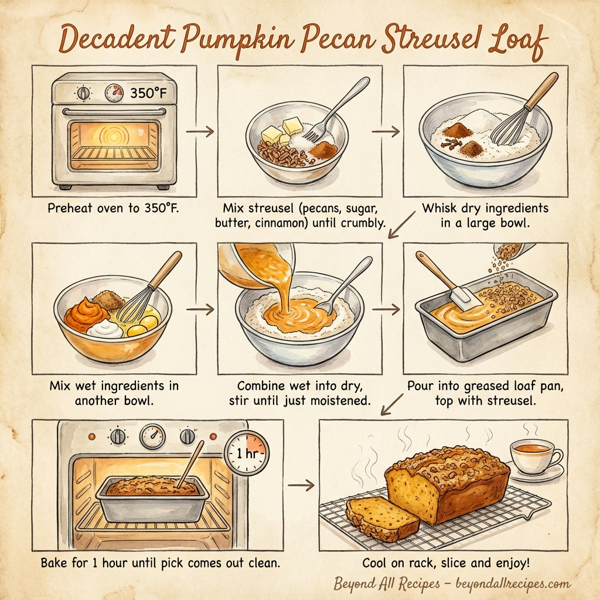 Decadent Pumpkin Pecan Streusel Loaf

350°F

Preheat oven to 350°F.

Mix streusel (pecans, sugar, butter, cinnamon) until crumbly.

Whisk dry ingredients in a large bowl.

Mix wet ingredients in another bowl.

Combine wet into dry, stir until just moistened.

Pour into greased loaf pan, top with streusel.

1 hr

Bake for 1 hour until pick comes out clean.

Cool on rack, slice and enjoy!

Beyond All Recipes – beyondallrecipes.com