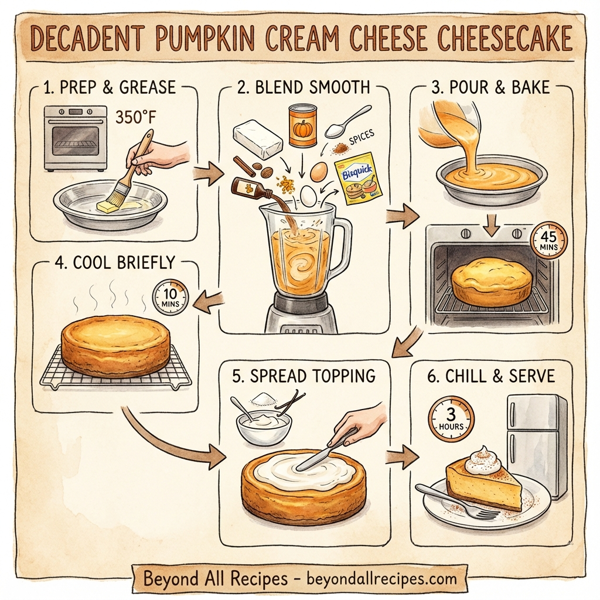 DECADENT PUMPKIN CREAM CHEESE CHEESECAKE

1. PREP & GREASE

350°F

2. BLEND SMOOTH

SPICES

Bisquick

3. POUR & BAKE

45 MINS

4. COOL BRIEFLY

10 MINS

5. SPREAD TOPPING

6. CHILL & SERVE

3 HOURS

Beyond All Recipes - beyondallrecipes.com