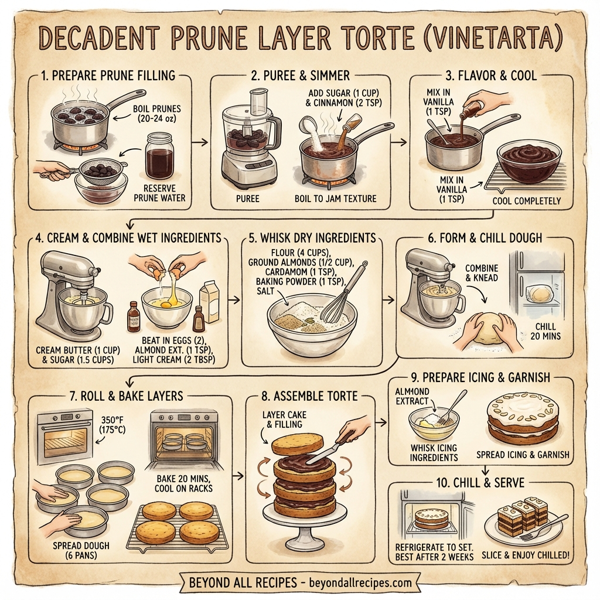 DECADENT PRUNE LAYER TORTE (VINETARTA)

1. PREPARE PRUNE FILLING
BOIL PRUNES (20-24 oz)
RESERVE PRUNE WATER

2. PUREE & SIMMER
ADD SUGAR (1 CUP) & CINNAMON (2 TSP)
PUREE
BOIL TO JAM TEXTURE

3. FLAVOR & COOL
MIX IN VANILLA (1 TSP)
MIX IN VANILLA (1 TSP)
COOL COMPLETELY

4. CREAM & COMBINE WET INGREDIENTS
CREAM BUTTER (1 CUP) & SUGAR (1.5 CUPS)
BEAT IN EGGS (2), ALMOND EXT. (1 TSP), LIGHT CREAM (2 TBSP)

5. WHISK DRY INGREDIENTS
FLOUR (4 CUPS), GROUND ALMONDS (1/2 CUP), CARDAMOM (1 TSP), BAKING POWDER (1 TSP), SALT

6. FORM & CHILL DOUGH
COMBINE & KNEAD
CHILL 20 MINS

7. ROLL & BAKE LAYERS
350°F (175°C)
BAKE 20 MINS, COOL ON RACKS
SPREAD DOUGH (6 PANS)

8. ASSEMBLE TORTE
LAYER CAKE & FILLING

9. PREPARE ICING & GARNISH
ALMOND EXTRACT
WHISK ICING INGREDIENTS
SPREAD ICING & GARNISH

10. CHILL & SERVE
REFRIGERATE TO SET. BEST AFTER 2 WEEKS
SLICE & ENJOY CHILLED!

BEYOND ALL RECIPES - beyondallrecipes.com