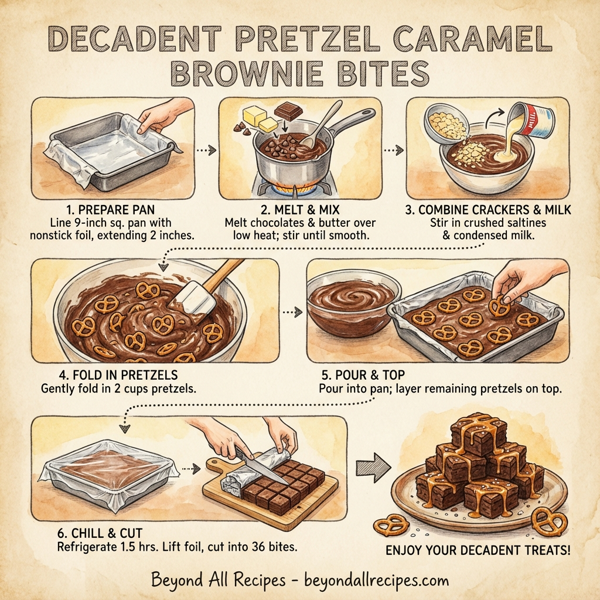 DECADENT PRETZEL CARAMEL BROWNIE BITES

1. PREPARE PAN
Line 9-inch sq. pan with nonstick foil, extending 2 inches.

2. MELT & MIX
Melt chocolates & butter over low heat; stir until smooth.

3. COMBINE CRACKERS & MILK
Stir in crushed saltines & condensed milk.

4. FOLD IN PRETZELS
Gently fold in 2 cups pretzels.

5. POUR & TOP
Pour into pan; layer remaining pretzels on top.

6. CHILL & CUT
Refrigerate 1.5 hrs. Lift foil, cut into 36 bites.

ENJOY YOUR DECADENT TREATS!

Beyond All Recipes - beyondallrecipes.com