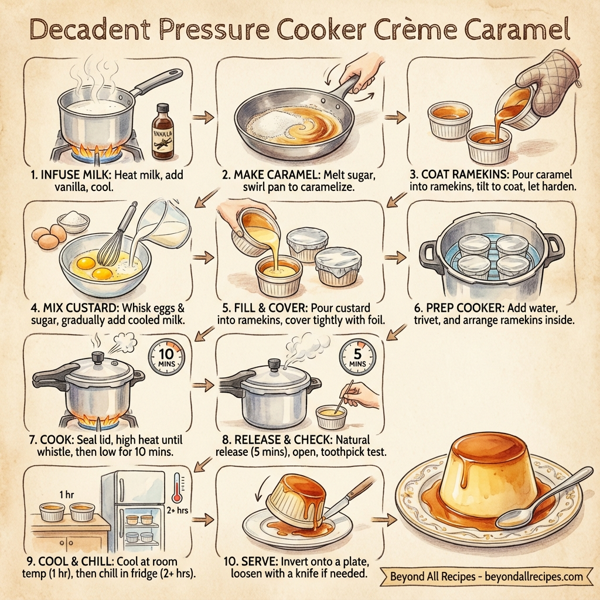 Decadent Pressure Cooker Crème Caramel

VANILLA

1. INFUSE MILK: Heat milk, add vanilla, cool.

2. MAKE CARAMEL: Melt sugar, swirl pan to caramelize.

3. COAT RAMEKINS: Pour caramel into ramekins, tilt to coat, let harden.

4. MIX CUSTARD: Whisk eggs & sugar, gradually add cooled milk.

5. FILL & COVER: Pour custard into ramekins, cover tightly with foil.

6. PREP COOKER: Add water, trivet, and arrange ramekins inside.

10 MINS

7. COOK: Seal lid, high heat until whistle, then low for 10 mins.

5 MINS

8. RELEASE & CHECK: Natural release (5 mins), open, toothpick test.

1 hr

2+ hrs

9. COOL & CHILL: Cool at room temp (1 hr), then chill in fridge (2+ hrs).

10. SERVE: Invert onto a plate, loosen with a knife if needed.

Beyond All Recipes - beyondallrecipes.com