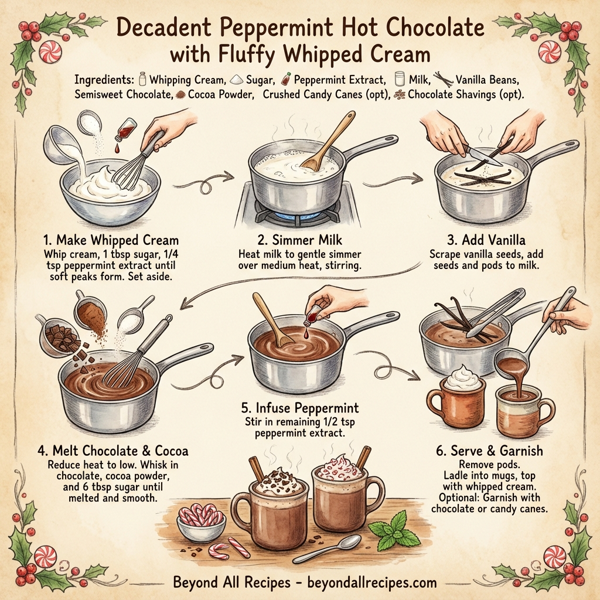 Decadent Peppermint Hot Chocolate with Fluffy Whipped Cream

Ingredients: Whipping Cream, Sugar, Peppermint Extract, Milk, Vanilla Beans, Semisweet Chocolate, Cocoa Powder, Crushed Candy Canes (opt), Chocolate Shavings (opt).

1. Make Whipped Cream
Whip cream, 1 tbsp sugar, 1/4 tsp peppermint extract until soft peaks form. Set aside.

2. Simmer Milk
Heat milk to gentle simmer over medium heat, stirring.

3. Add Vanilla
Scrape vanilla seeds, add seeds and pods to milk.

4. Melt Chocolate & Cocoa
Reduce heat to low. Whisk in chocolate, cocoa powder, and 6 tbsp sugar until melted and smooth.

5. Infuse Peppermint
Stir in remaining 1/2 tsp peppermint extract.

6. Serve & Garnish
Remove pods. Ladle into mugs, top with whipped cream. Optional: Garnish with chocolate or candy canes.

Beyond All Recipes - beyondallrecipes.com