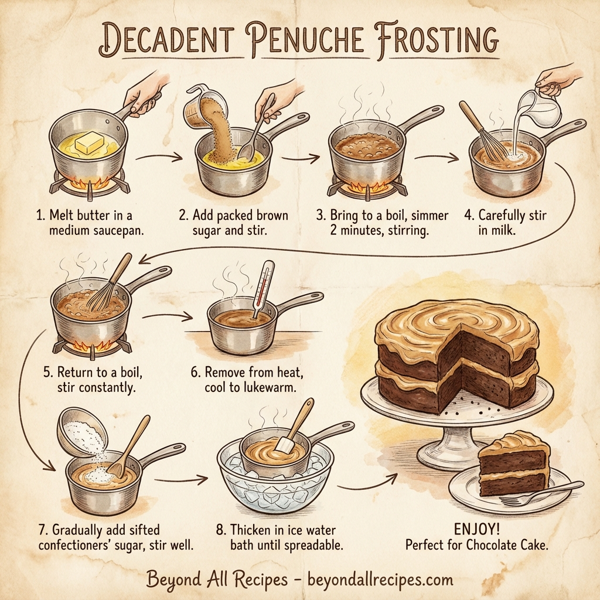 DECADENT PENUCHE FROSTING

1. Melt butter in a medium saucepan.

2. Add packed brown sugar and stir.

3. Bring to a boil, simmer 2 minutes, stirring.

4. Carefully stir in milk.

5. Return to a boil, stir constantly.

6. Remove from heat, cool to lukewarm.

7. Gradually add sifted confectioners' sugar, stir well.

8. Thicken in ice water bath until spreadable.

ENJOY!
Perfect for Chocolate Cake.

Beyond All Recipes - beyondallrecipes.com