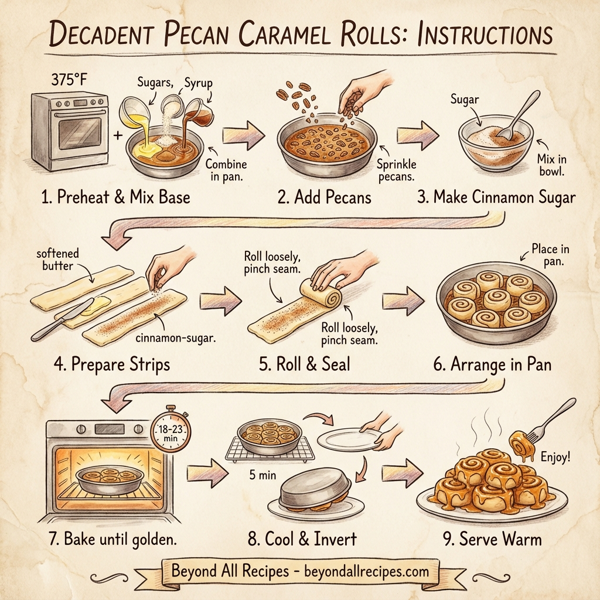 DECADENT PECAN CARAMEL ROLLS: INSTRUCTIONS

375°F

Sugars, Syrup

Combine in pan.

1. Preheat & Mix Base

Sprinkle pecans.

2. Add Pecans

Sugar

Mix in bowl.

3. Make Cinnamon Sugar

softened butter

cinnamon-sugar.

4. Prepare Strips

Roll loosely, pinch seam.

Roll loosely, pinch seam.

5. Roll & Seal

Place in pan.

6. Arrange in Pan

18-23 min

7. Bake until golden.

5 min

8. Cool & Invert

Enjoy!

9. Serve Warm

Beyond All Recipes - beyondallrecipes.com