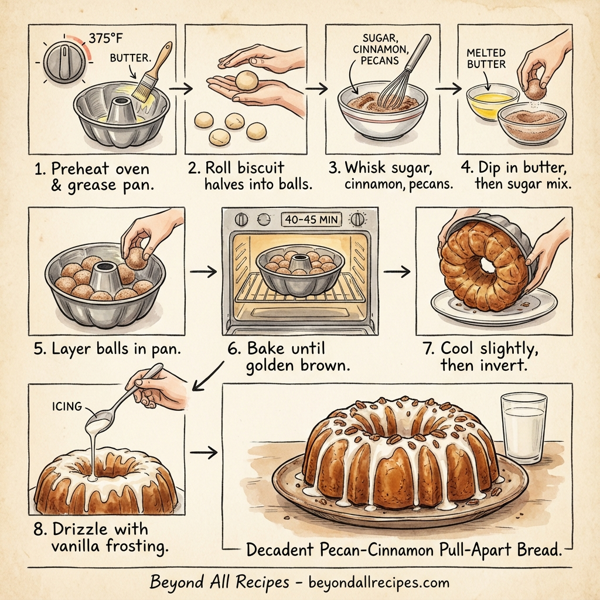 375°F
BUTTER.

1. Preheat oven & grease pan.

2. Roll biscuit halves into balls.

SUGAR, CINNAMON, PECANS

3. Whisk sugar, cinnamon, pecans.

MELTED BUTTER

4. Dip in butter, then sugar mix.

5. Layer balls in pan.

40-45 MIN

6. Bake until golden brown.

7. Cool slightly, then invert.

ICING

8. Drizzle with vanilla frosting.

Decadent Pecan-Cinnamon Pull-Apart Bread.

Beyond All Recipes - beyondallrecipes.com