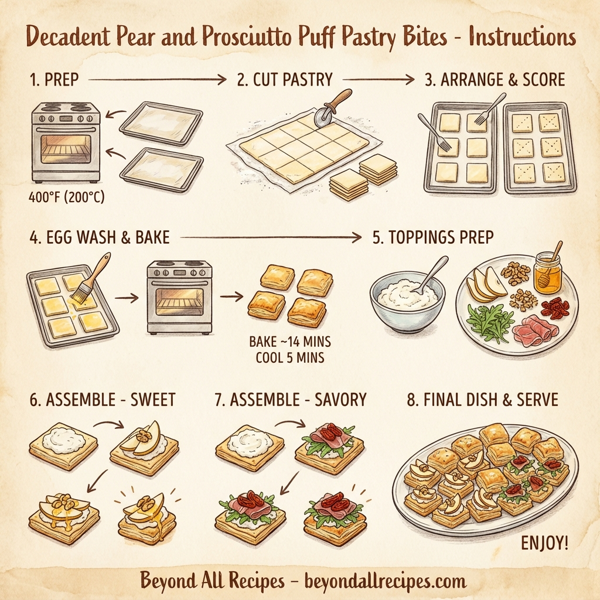 Decadent Pear and Prosciutto Puff Pastry Bites - Instructions

1. PREP

400°F (200°C)

2. CUT PASTRY

3. ARRANGE & SCORE

4. EGG WASH & BAKE

BAKE ~14 MINS
COOL 5 MINS

5. TOPPINGS PREP

6. ASSEMBLE - SWEET

7. ASSEMBLE - SAVORY

8. FINAL DISH & SERVE

ENJOY!

Beyond All Recipes – beyondallrecipes.com