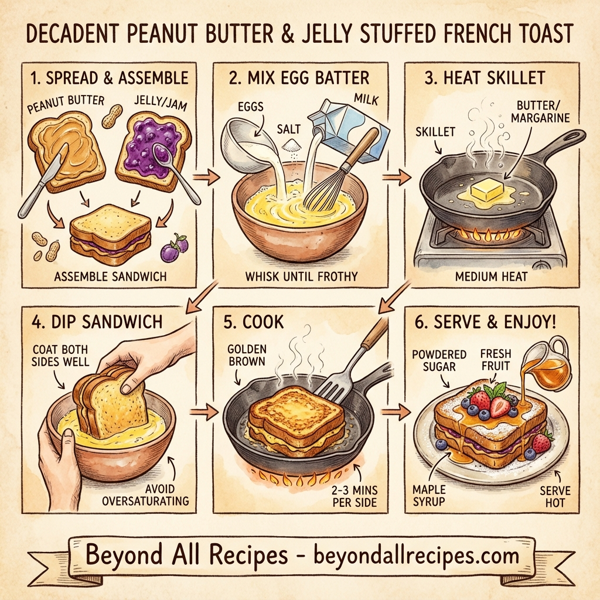 DECADENT PEANUT BUTTER & JELLY STUFFED FRENCH TOAST

1. SPREAD & ASSEMBLE

PEANUT BUTTER

JELLY/JAM

ASSEMBLE SANDWICH

2. MIX EGG BATTER

EGGS

SALT

MILK

WHISK UNTIL FROTHY

3. HEAT SKILLET

SKILLET

BUTTER/ MARGARINE

MEDIUM HEAT

4. DIP SANDWICH

COAT BOTH SIDES WELL

AVOID OVERSATURATING

5. COOK

GOLDEN BROWN

2-3 MINS PER SIDE

6. SERVE & ENJOY!

POWDERED SUGAR

FRESH FRUIT

MAPLE SYRUP

SERVE HOT

Beyond All Recipes - beyondallrecipes.com